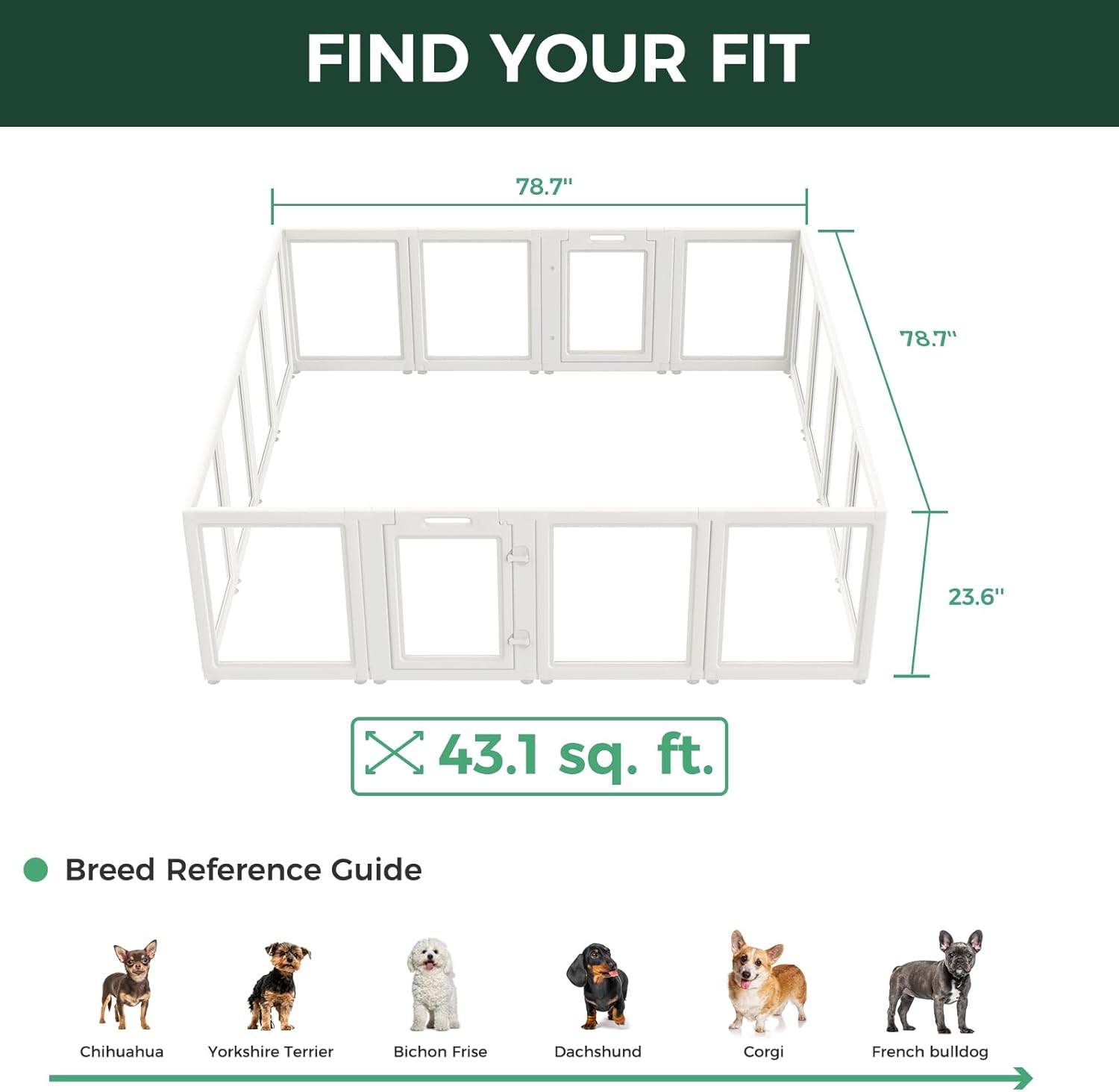 FIND YOUR FIT

78.7"

78.7"

23.6"

43.1 sq. ft.

Breed Reference Guide

Chihuahua

Yorkshire Terrier

Bichon Frise

Dachshund

Corgi

French bulldog