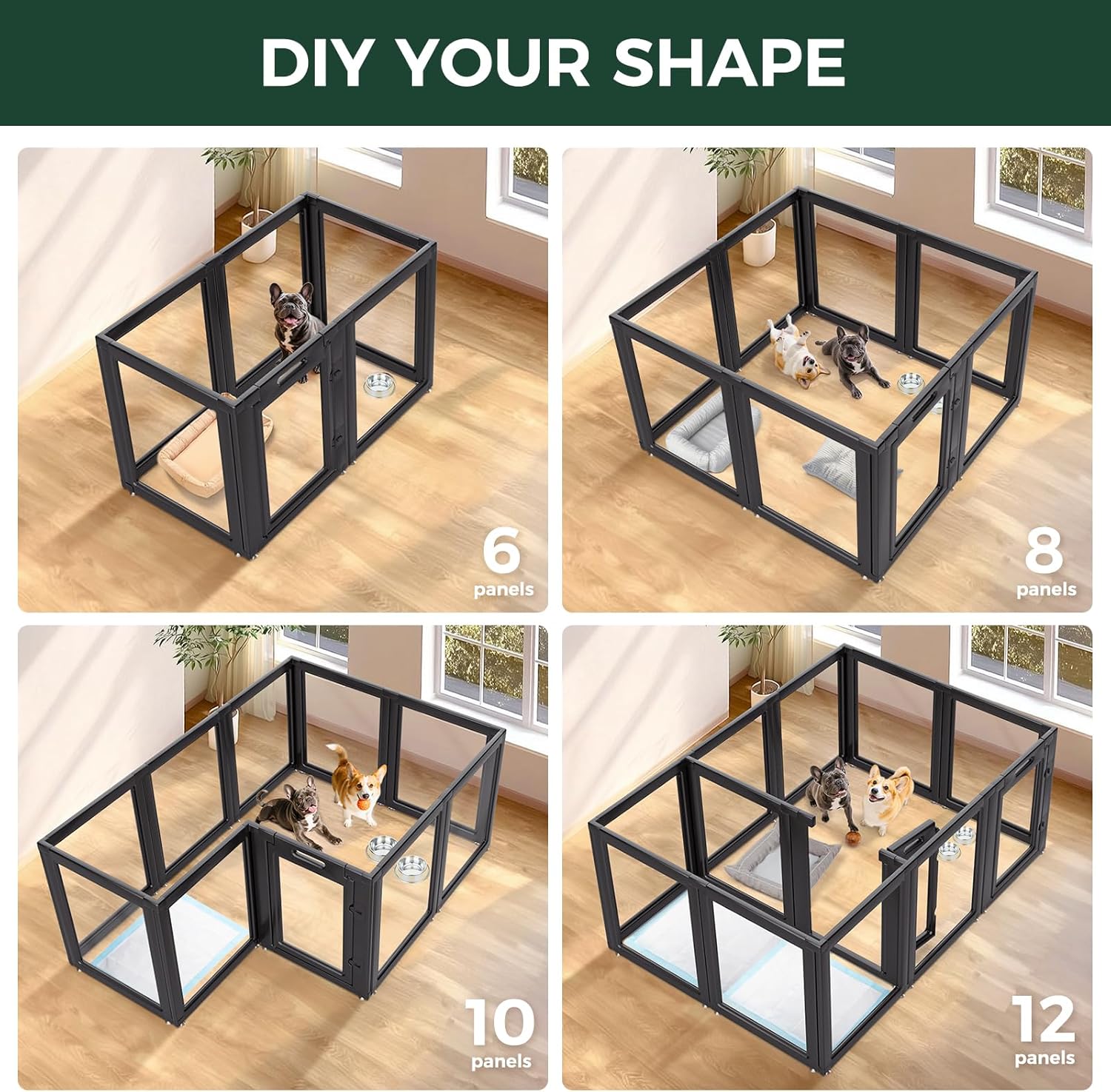 DIY YOUR SHAPE

6
panels

8
panels

10
panels

12
panels