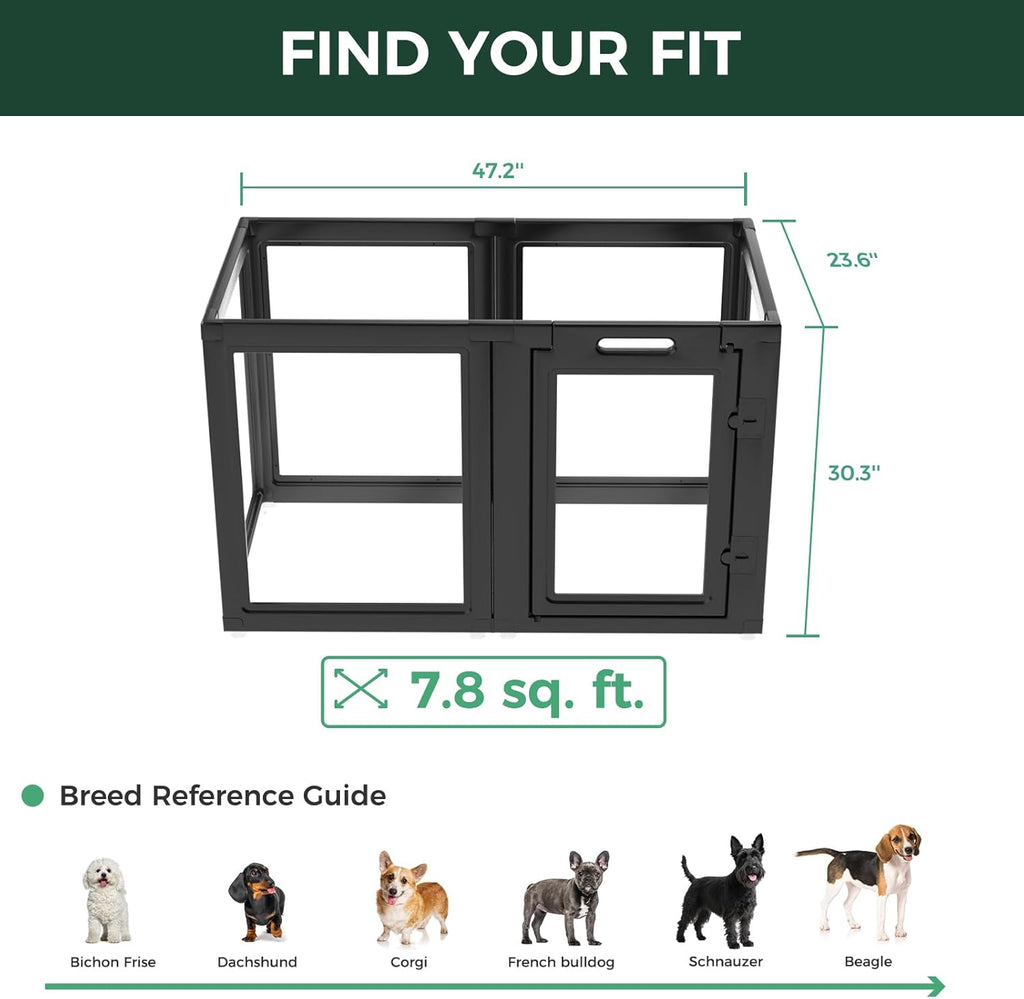 FIND YOUR FIT

47.2"

23.6"

30.3"

7.8 sq. ft.

Breed Reference Guide

Bichon Frise
Dachshund
Corgi
French bulldog
Schnauzer
Beagle